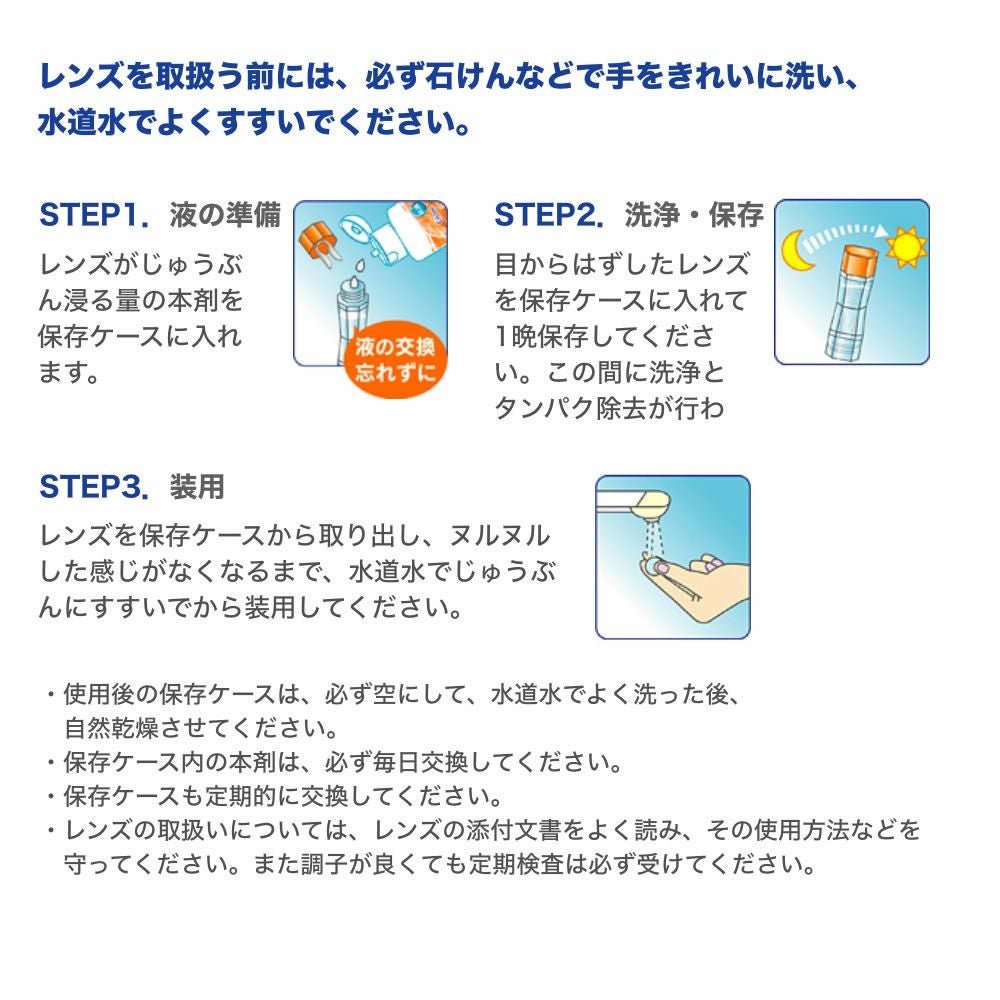 レンズを取扱う前には、必ず石けんなどで手をきれいに洗い、水道水でよくすすいでください。

STEP1. 液の準備

レンズがじゅうぶん浸る量の本剤を保存ケースに入れます。

液の交換忘れずに

STEP2. 洗浄・保存

目からはずしたレンズを保存ケースに入れて1晩保存してください。この間に洗浄とタンパク除去が行わ

STEP3. 装用

レンズを保存ケースから取り出し、ヌルヌルした感じがなくなるまで、水道水でじゅうぶんにすすいでから装用してください。

・使用後の保存ケースは、必ず空にして、水道水でよく洗った後、自然乾燥させてください。
・保存ケース内の本剤は、必ず毎日交換してください。
・保存ケースも定期的に交換してください。
・レンズの取扱いについては、レンズの添付文書をよく読み、その使用方法などを守ってください。また調子が良くても定期検査は必ず受けてください。