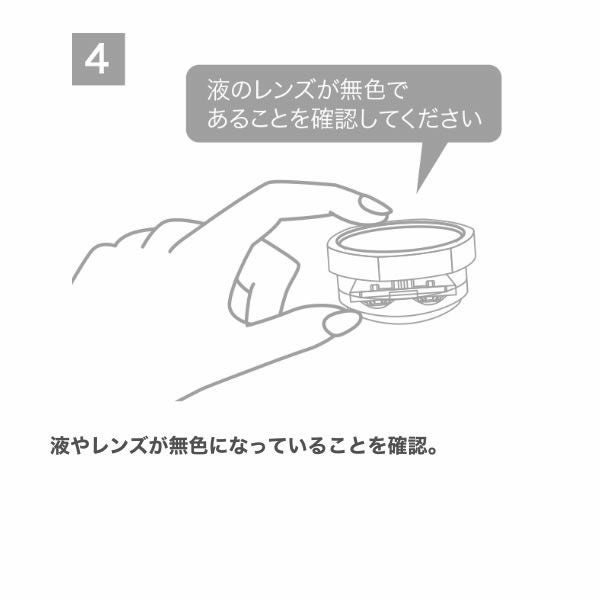 4

液のレンズが無色で
あることを確認してください

液やレンズが無色になっていることを確認。